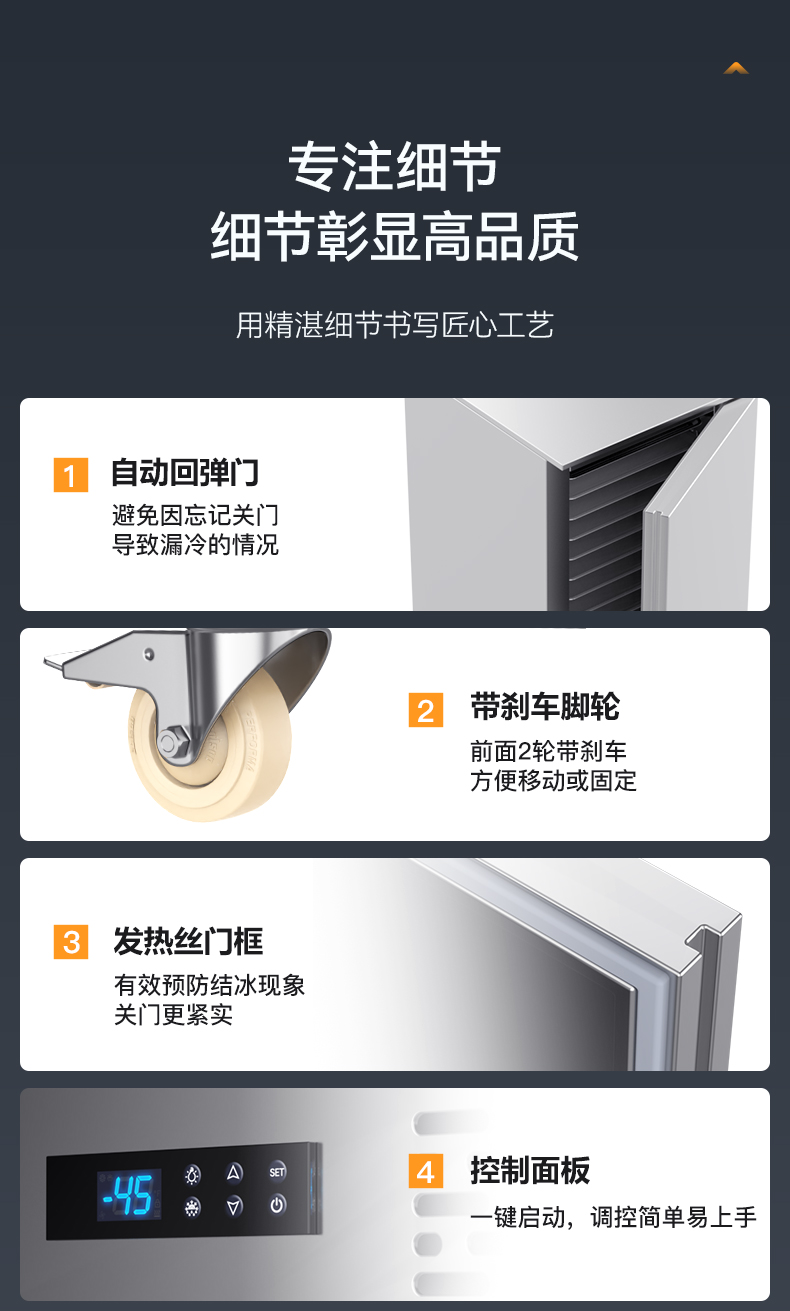 专注细节
细节彰显高品质

用精湛细节书写匠心工艺

1 自动回弹门
避免因忘记关门
导致漏冷的情况

2 带刹车脚轮
前面2轮带刹车
方便移动或固定

3 发热丝门框
有效预防结冰现象
关门更紧实

-45
SET

4 控制面板
一键启动，调控简单易上手